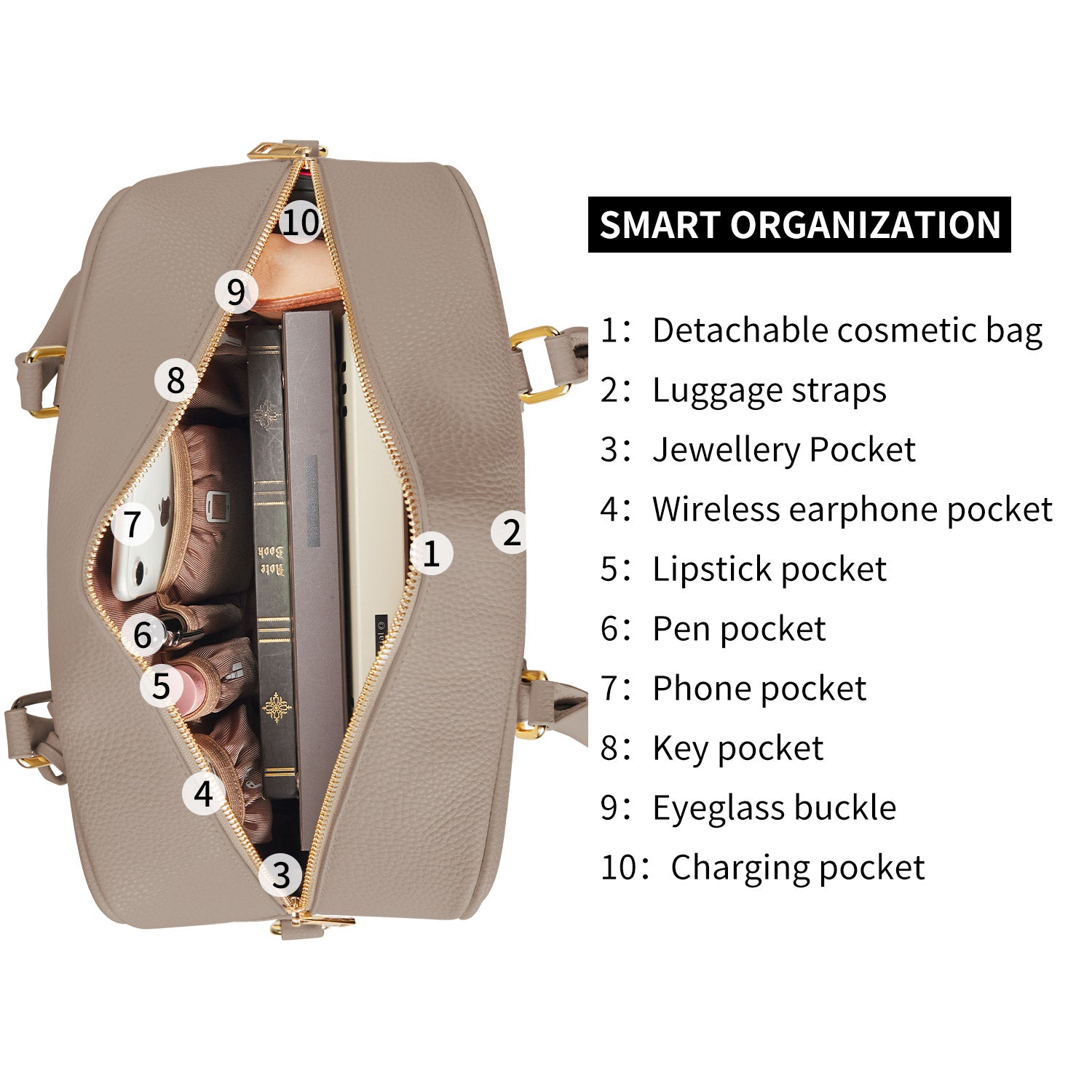 10
9
8
7
6
5
4
3
1
2
Note Book

SMART ORGANIZATION

1: Detachable cosmetic bag
2: Luggage straps
3: Jewellery Pocket
4: Wireless earphone pocket
5: Lipstick pocket
6: Pen pocket
7: Phone pocket
8: Key pocket
9: Eyeglass buckle
10: Charging pocket